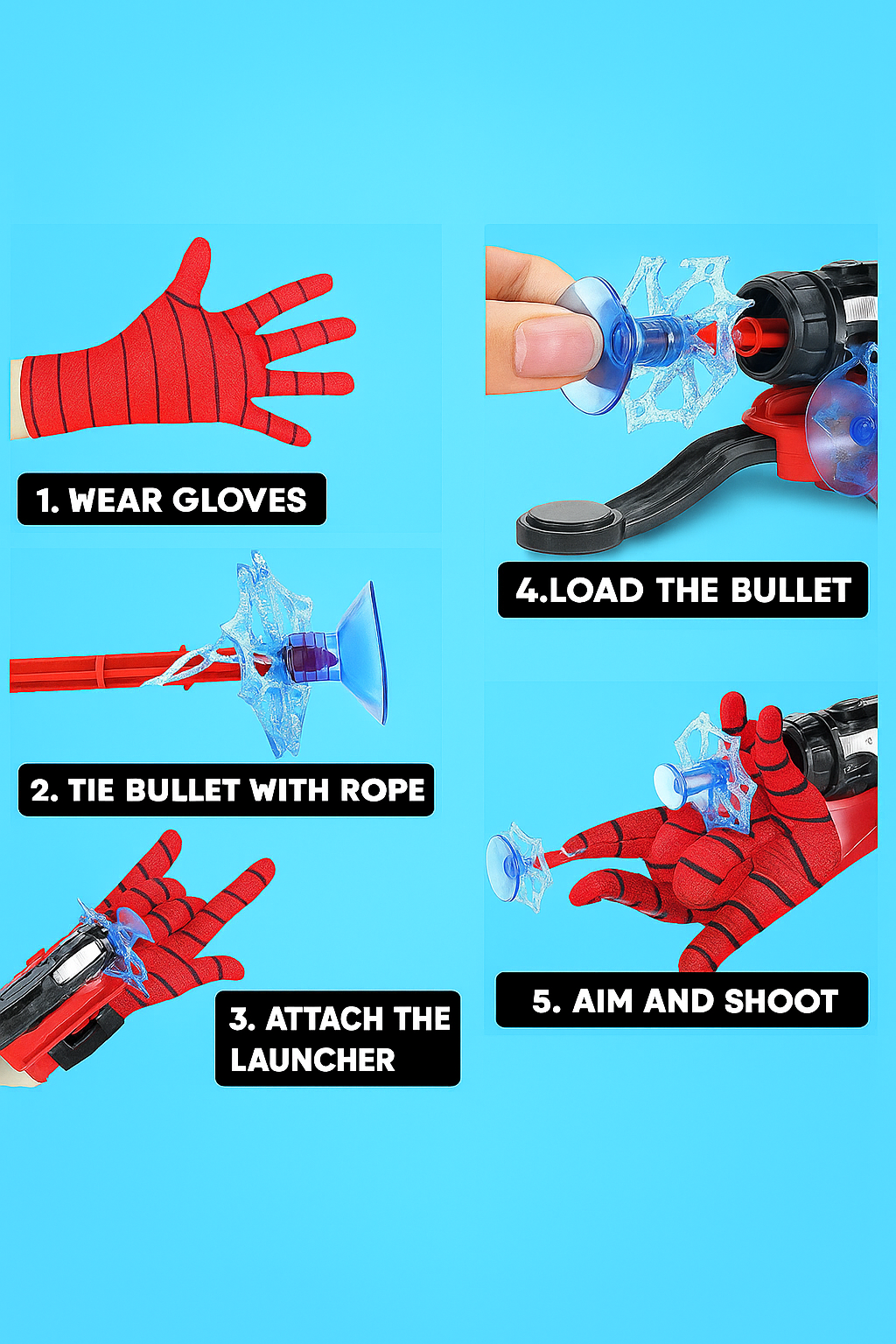 1. WEAR GLOVES

2. TIE BULLET WITH ROPE

3. ATTACH THE LAUNCHER

4.LOAD THE BULLET

5. AIM AND SHOOT